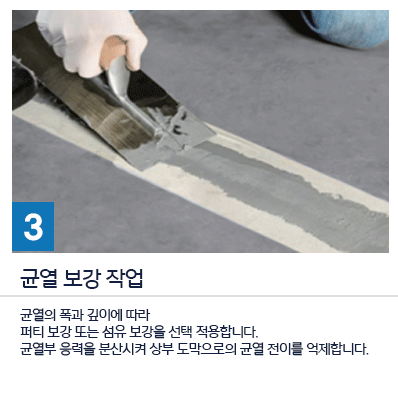 3

균열 보강 작업

균열의 폭과 깊이에 따라
퍼티 보강 또는 섬유 보강을 선택 적용합니다.
균열부 응력을 분산시켜 상부 도막으로의 균열 전이를 억제합니다.